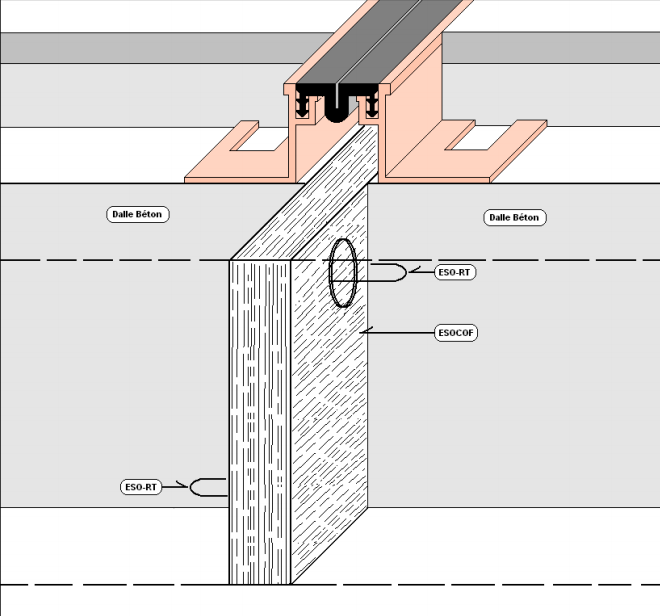 Dalle Béton

Dalle Béton

ESO-RT

ESOCOF

ESO-RT