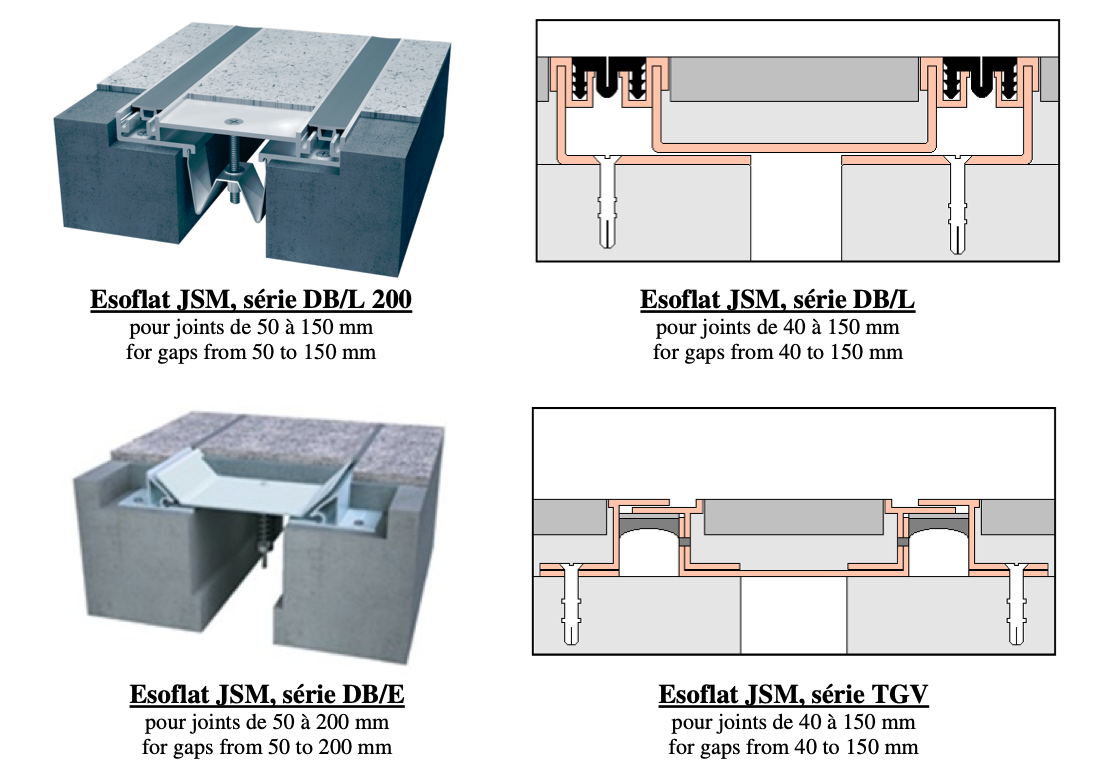 Esoflat JSM, série DB/L 200
pour joints de 50 à 150 mm
for gaps from 50 to 150 mm

Esoflat JSM, série DB/L
pour joints de 40 à 150 mm
for gaps from 40 to 150 mm

Esoflat JSM, série DB/E
pour joints de 50 à 200 mm
for gaps from 50 to 200 mm

Esoflat JSM, série TGV
pour joints de 40 à 150 mm
for gaps from 40 to 150 mm